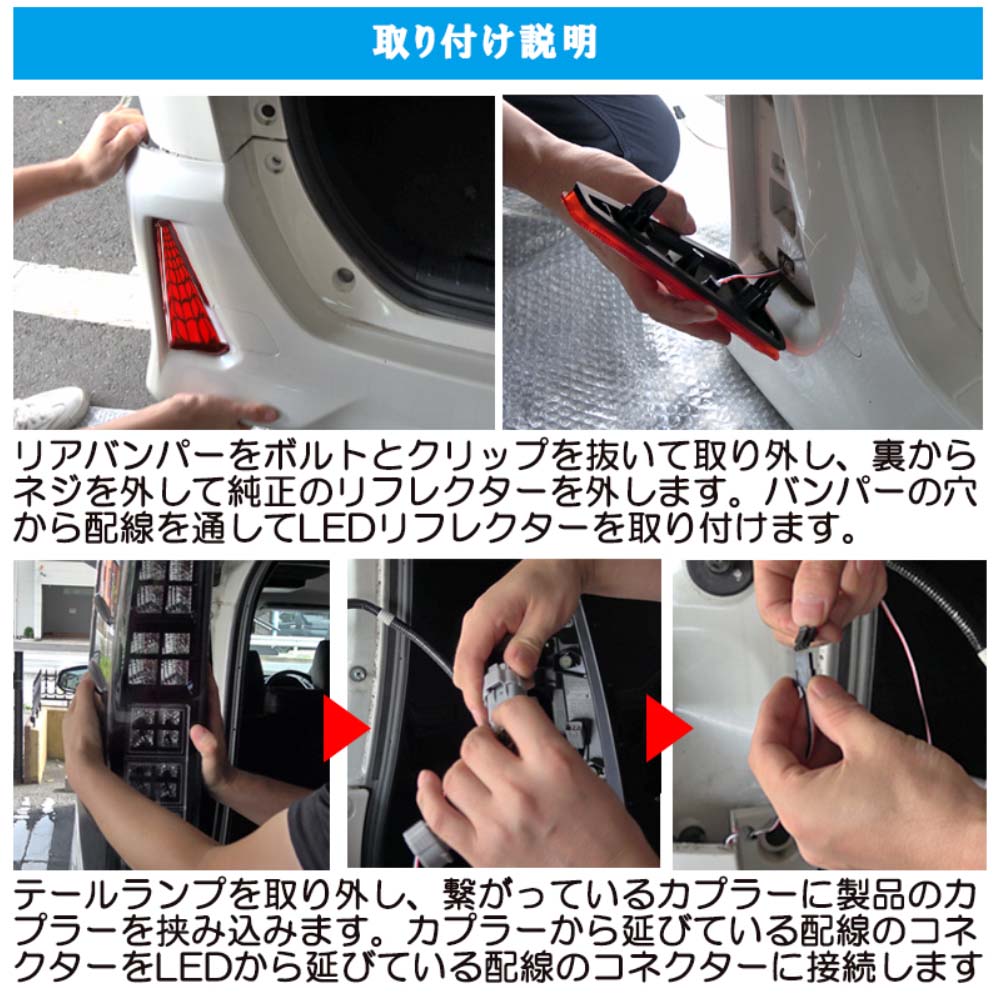 取り付け説明

リアバンパーをボルトとクリップを抜いて取り外し、裏からネジを外して純正のリフレクターを外します。バンパーの穴から配線を通してLEDリフレクターを取り付けます。

テールランプを取り外し、繋がっているカプラーに製品のカプラーを挟み込みます。カプラーから延びている配線のコネクターをLEDから延びている配線のコネクターに接続します