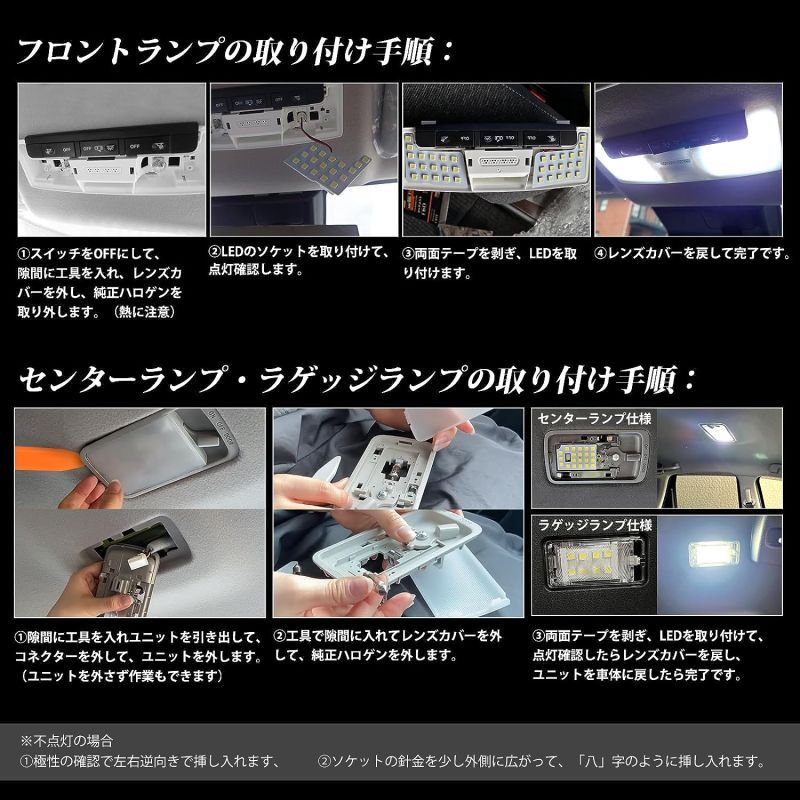 フロントランプの取り付け手順：

OFF OFF OFF

①スイッチをOFFにして、隙間に工具を入れ、レンズカバーを外し、純正ハロゲンを取り外します。（熱に注意）

②LEDのソケットを取り付けて、点灯確認します。

③両面テープを剥ぎ、LEDを取り付けます。

④レンズカバーを戻して完了です。

センターランプ・ラゲッジランプの取り付け手順：

センターランプ仕様

ラゲッジランプ仕様

①隙間に工具を入れユニットを引き出して、コネクターを外して、ユニットを外します。（ユニットを外さず作業もできます）

②工具で隙間に入れてレンズカバーを外して、純正ハロゲンを外します。

③両面テープを剥ぎ、LEDを取り付けて、点灯確認したらレンズカバーを戻し、ユニットを車体に戻したら完了です。

※不点灯の場合
①極性の確認で左右逆向きで挿し入れます、　②ソケットの針金を少し外側に広がって、「八」字のように挿し入れます。