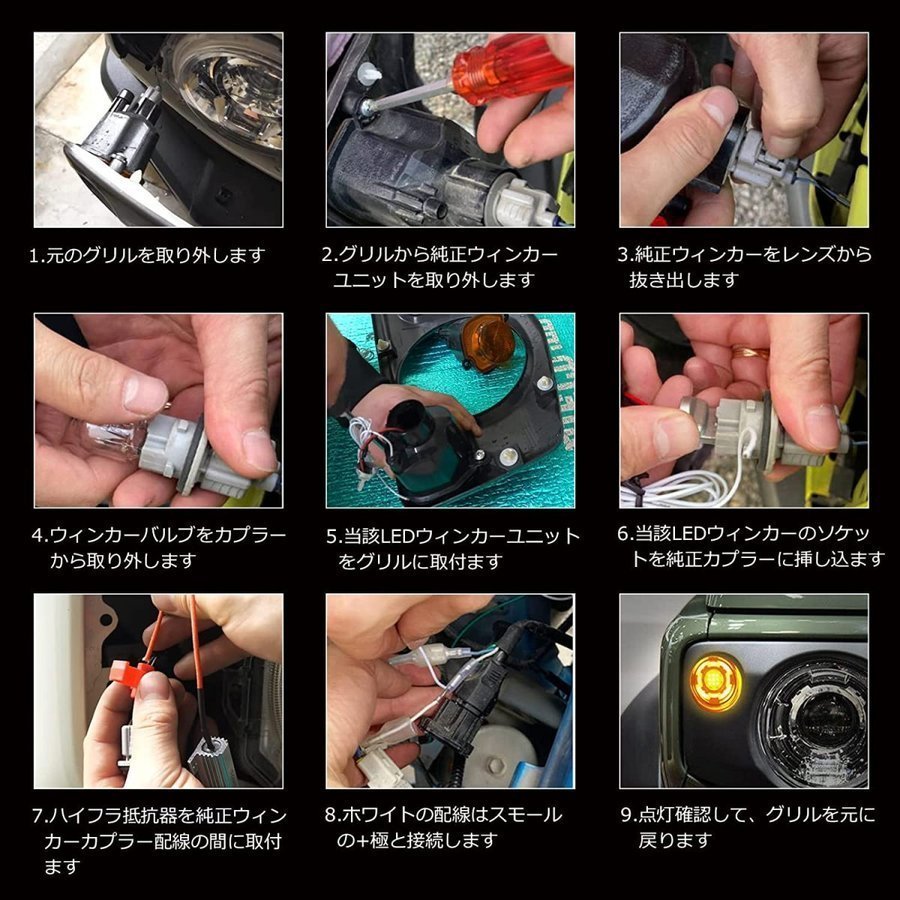 1.元のグリルを取り外します

2.グリルから純正ウィンカーユニットを取り外します

3.純正ウィンカーをレンズから抜き出します

4.ウィンカーバルブをカプラーから取り外します

5.当該LEDウィンカーユニットをグリルに取付ます

6.当該LEDウィンカーのソケットを純正カプラーに挿し込ます

7.ハイフラ抵抗器を純正ウィンカーカプラー配線の間に取付ます

8.ホワイトの配線はスモールの+極と接続します

9.点灯確認して、グリルを元に戻ります