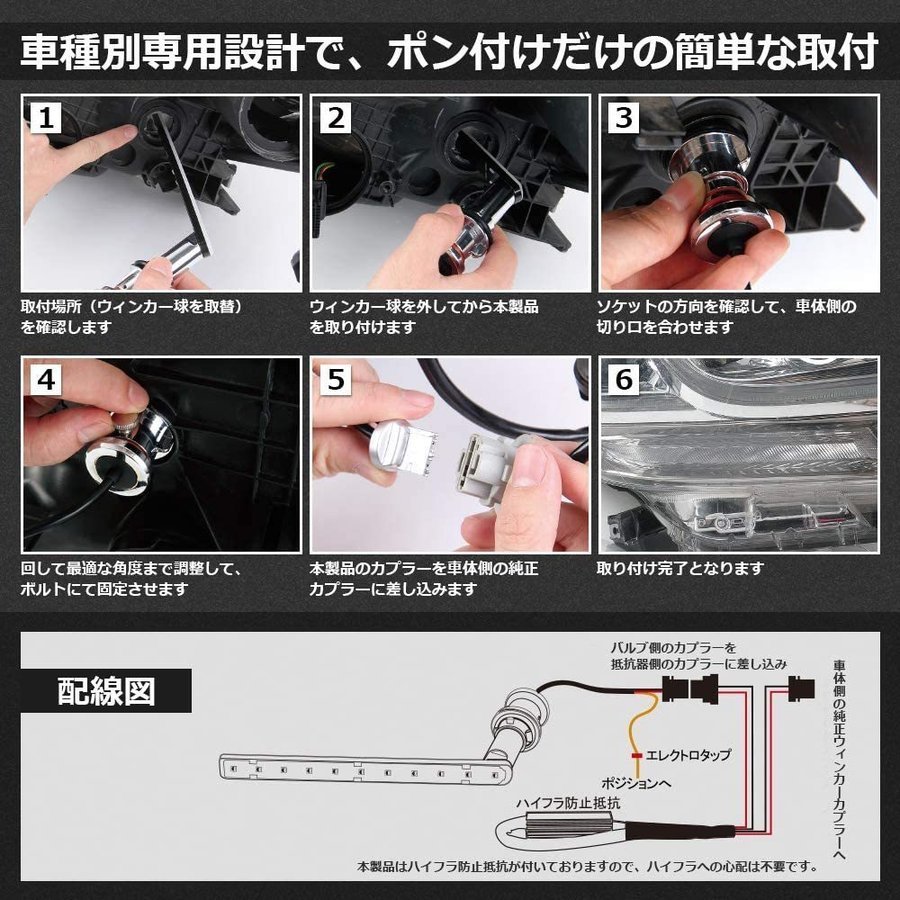 車種別専用設計で、ポン付けだけの簡単な取付

1

取付場所（ウィンカー球を取替）を確認します

2

ウィンカー球を外してから本製品を取り付けます

3

ソケットの方向を確認して、車体側の切り口を合わせます

4

回して最適な角度まで調整して、ボルトにて固定させます

5

本製品のカプラーを車体側の純正カプラーに差し込みます

6

取り付け完了となります

配線図

バルブ側のカプラーを抵抗器側のカプラーに差し込み

車体側の純正ウィンカーカプラーへ

エレクトロタップ

ポジションへ

ハイフラ防止抵抗

本製品はハイフラ防止抵抗が付いておりますので、ハイフラへの心配は不要です。