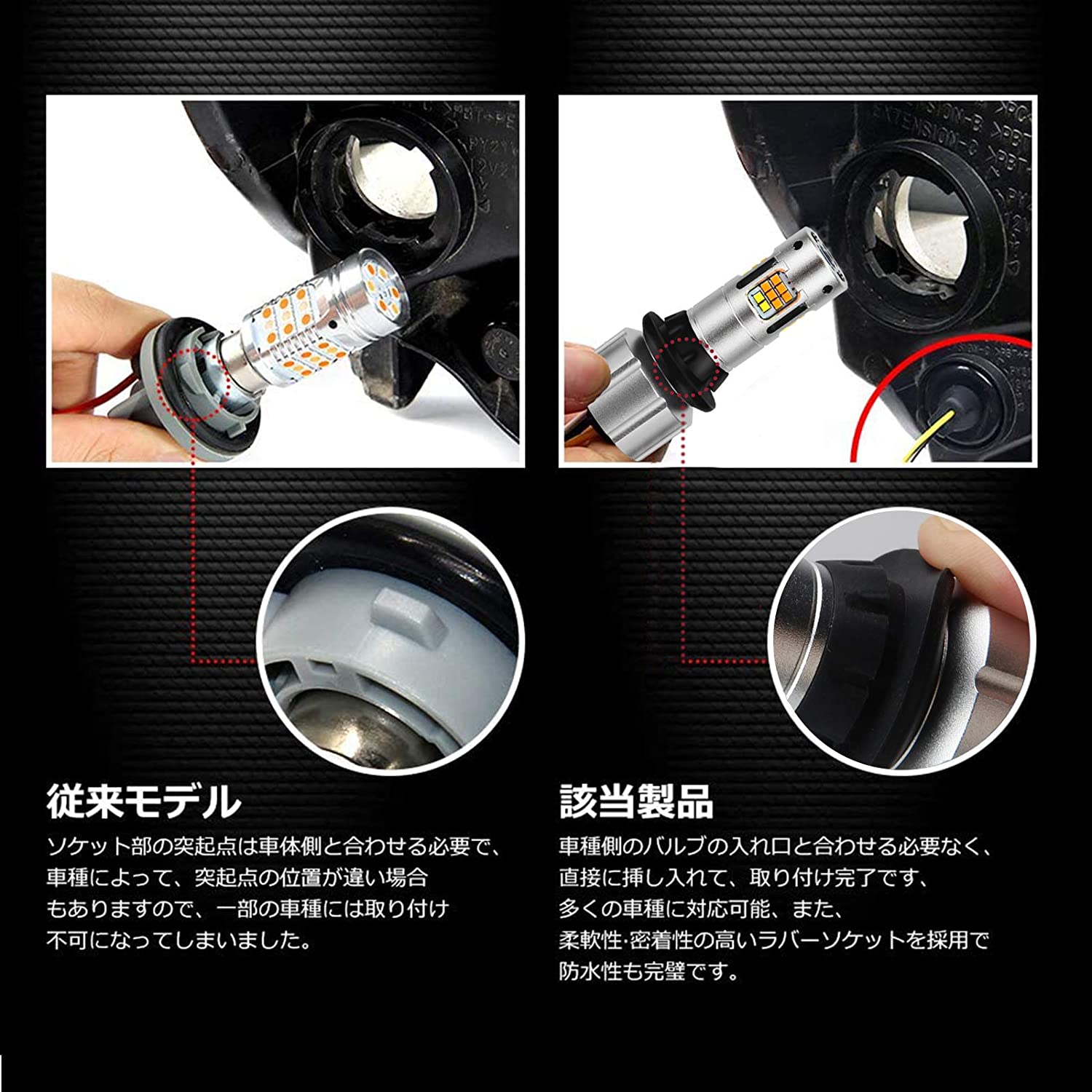 従来モデル

ソケット部の突起点は車体側と合わせる必要で、車種によって、突起点の位置が違い場合もありますので、一部の車種には取り付け不可になってしまいました。

該当製品

車種側のバルブの入れ口と合わせる必要なく、直接に挿し入れて、取り付け完了です、多くの車種に対応可能、また、柔軟性·密着性の高いラバーソケットを採用で防水性も完璧です。