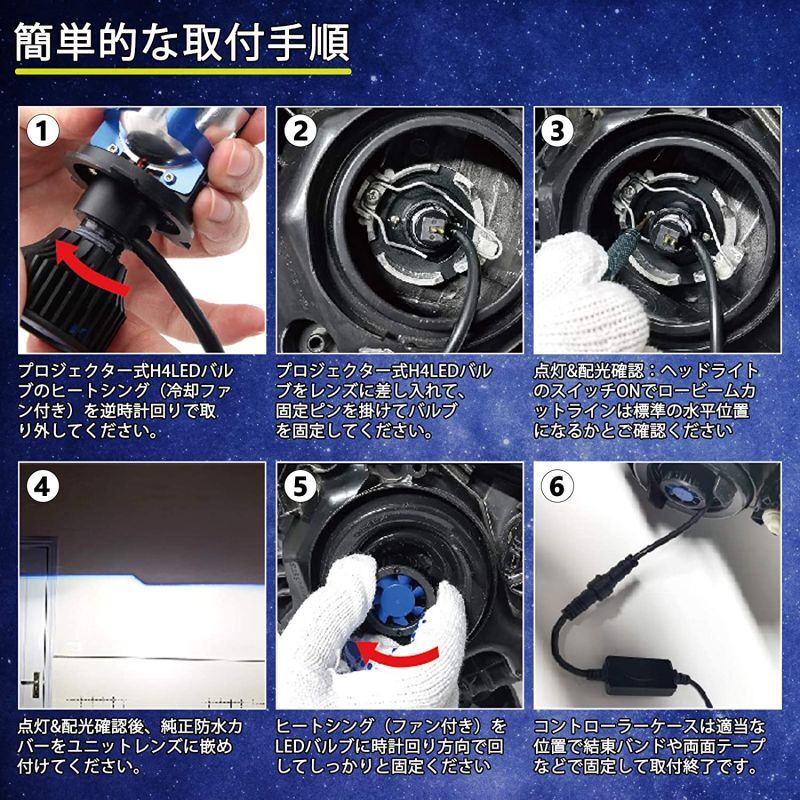 簡単的な取付手順

1

プロジェクター式H4LEDバルブのヒートシング（冷却ファン付き）を逆時計回りで取り外してください。

2

プロジェクター式H4LEDバルブをレンズに差し入れて、固定ピンを掛けてバルブを固定してください。

3

点灯&配光確認：ヘッドライトのスイッチONでロービームカットラインは標準の水平位置になるかとご確認ください

4

点灯&配光確認後、純正防水カバーをユニットレンズに嵌め付けてください。

5

ヒートシング（ファン付き）をLEDバルブに時計回り方向で回してしっかりと固定ください

6

コントローラーケースは適当な位置で結束バンドや両面テープなどで固定して取付終了です。