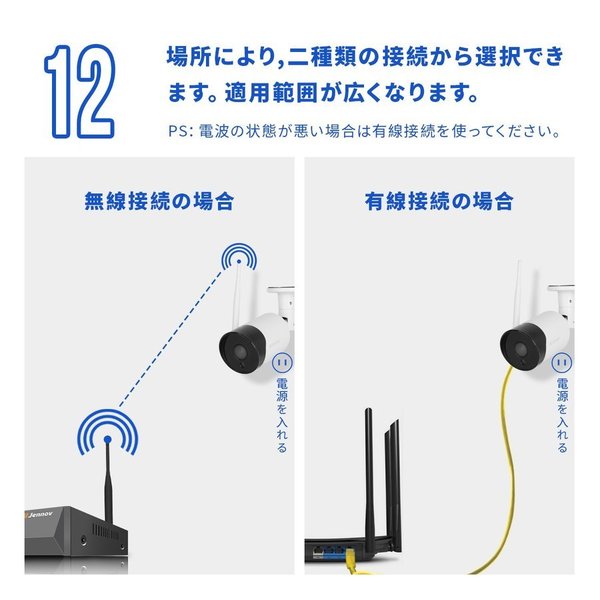 12

場所により,二種類の接続から選択できます。適用範囲が広くなります。

PS: 電波の状態が悪い場合は有線接続を使ってください。

無線接続の場合

電源を入れる

Jennov

有線接続の場合

電源を入れる