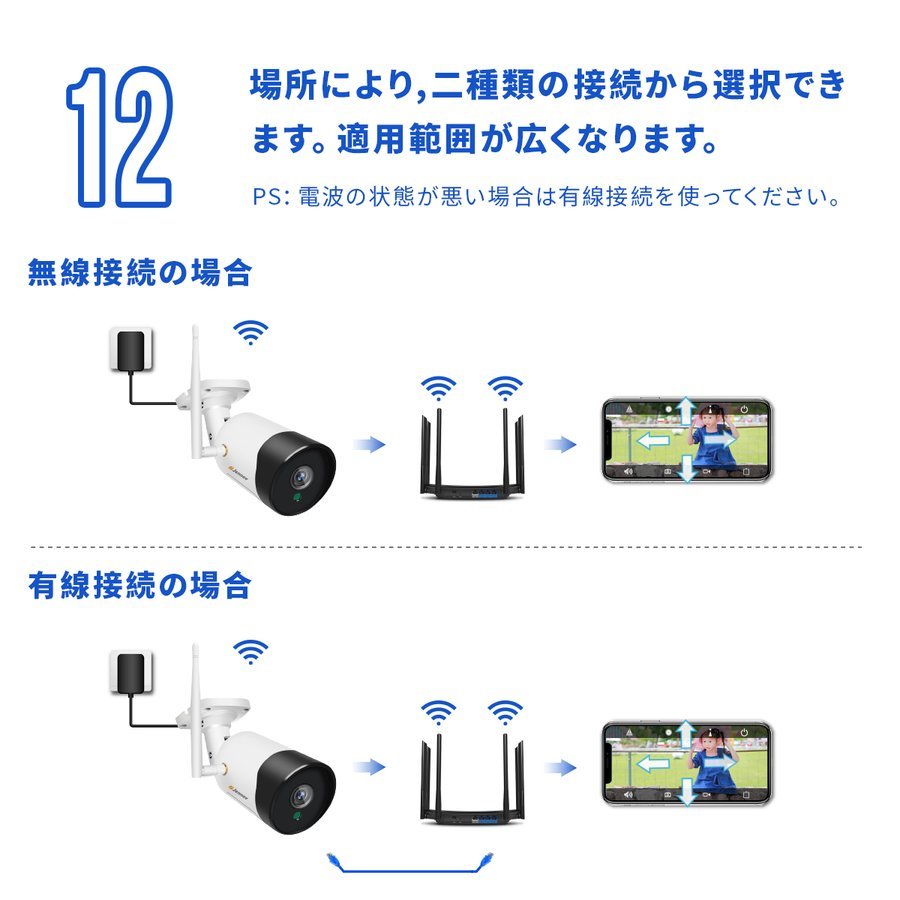 12

場所により,二種類の接続から選択できます。適用範囲が広くなります。

PS: 電波の状態が悪い場合は有線接続を使ってください。

無線接続の場合

有線接続の場合