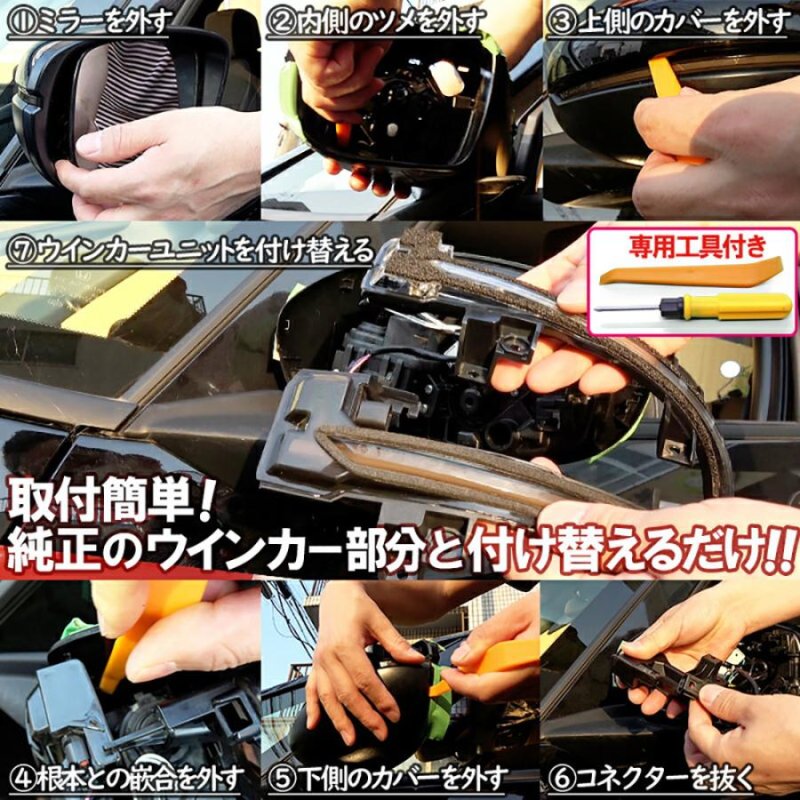 ①ミラーを外す
②内側のツメを外す
③上側のカバーを外す
⑦ウインカーユニットを付け替える
専用工具付き
取付簡単!
純正のウインカー部分と付け替えるだけ!!
④根本との嵌合を外す
⑤下側のカバーを外す
⑥コネクターを抜く