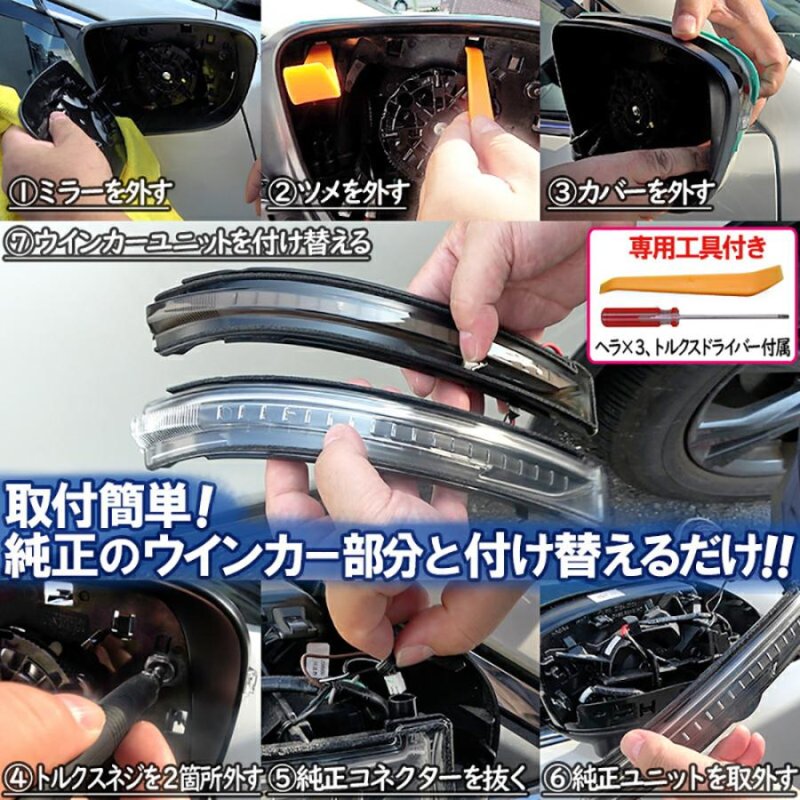 ①ミラーを外す

②ツメを外す

③カバーを外す

⑦ウインカーユニットを付け替える

専用工具付き

ヘラ×3、トルクスドライバー付属

取付簡単！
純正のウインカー部分と付け替えるだけ!!

④トルクスネジを2箇所外す

⑤純正コネクターを抜く

⑥純正ユニットを取外す