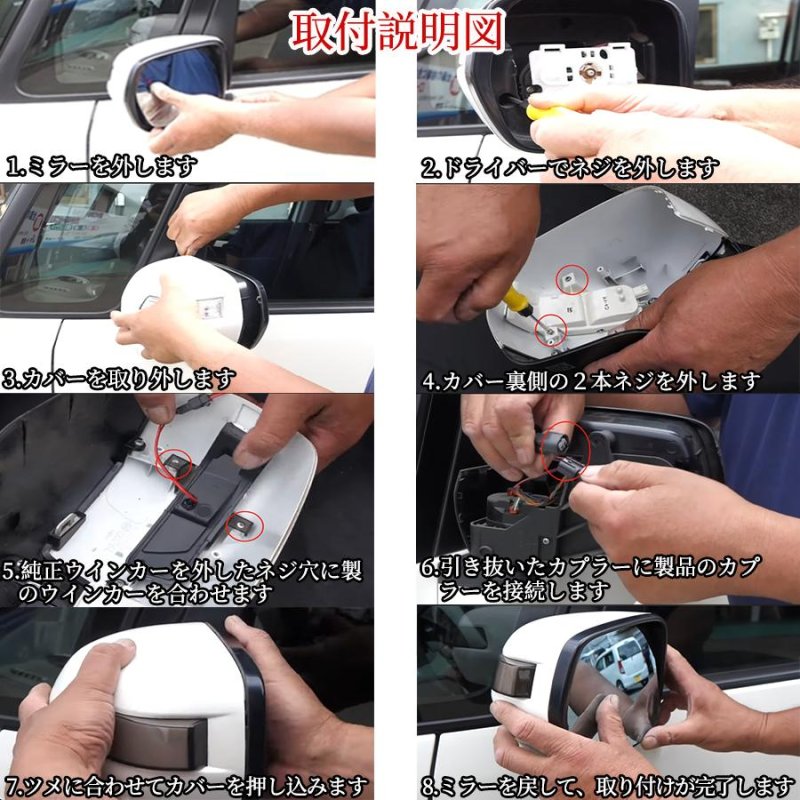 取付説明図

1.ミラーを外します

2.ドライバーでネジを外します

3.カバーを取り外します

4.カバー裏側の２本ネジを外します

5.純正ウインカーを外したネジ穴に製のウインカーを合わせます

6.引き抜いたカプラーに製品のカプラーを接続します

7.ツメに合わせてカバーを押し込みます

8.ミラーを戻して、取り付けが完了します