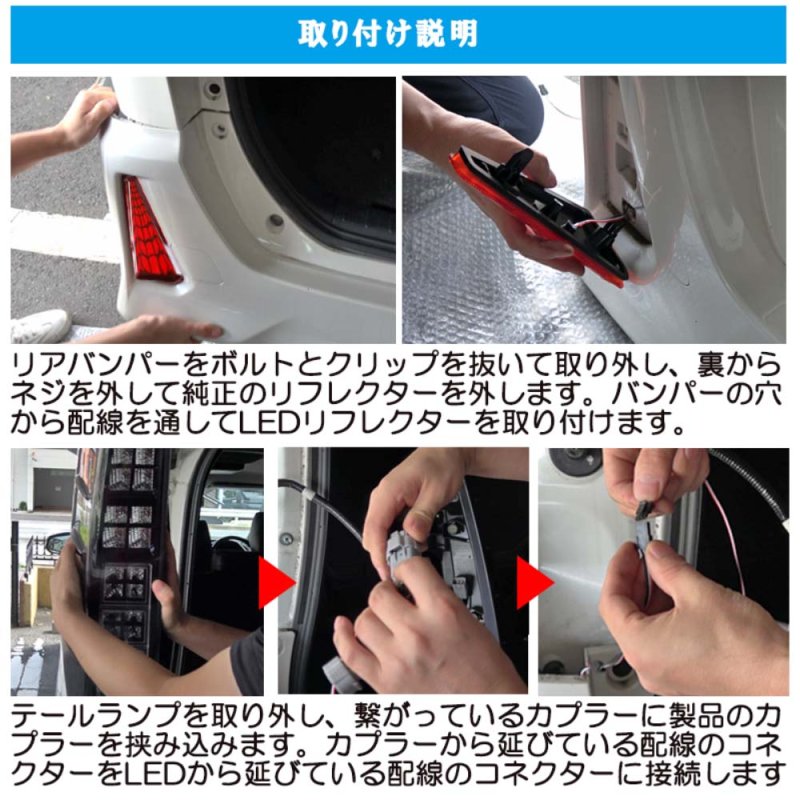 取り付け説明

リアバンパーをボルトとクリップを抜いて取り外し、裏からネジを外して純正のリフレクターを外します。バンパーの穴から配線を通してLEDリフレクターを取り付けます。

テールランプを取り外し、繋がっているカプラーに製品のカプラーを挟み込みます。カプラーから延びている配線のコネクターをLEDから延びている配線のコネクターに接続します