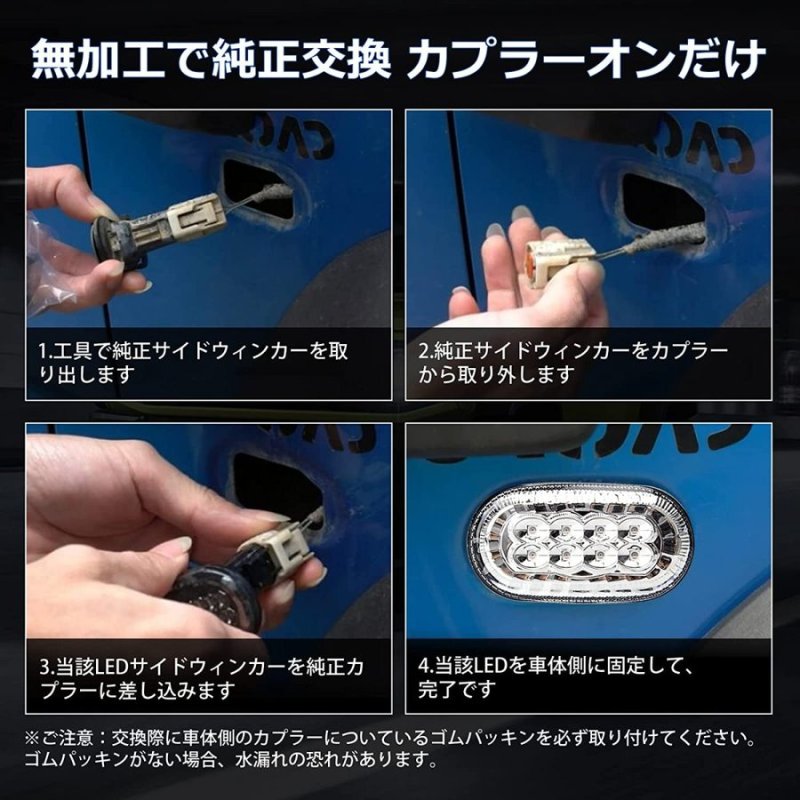 無加工で純正交換 カプラーオンだけ

1.工具で純正サイドウィンカーを取り出します

2.純正サイドウィンカーをカプラーから取り外します

3.当該LEDサイドウィンカーを純正カプラーに差し込みます

4.当該LEDを車体側に固定して、完了です

※ご注意：交換際に車体側のカプラーについているゴムパッキンを必ず取り付けてください。ゴムパッキンがない場合、水漏れの恐れがあります。