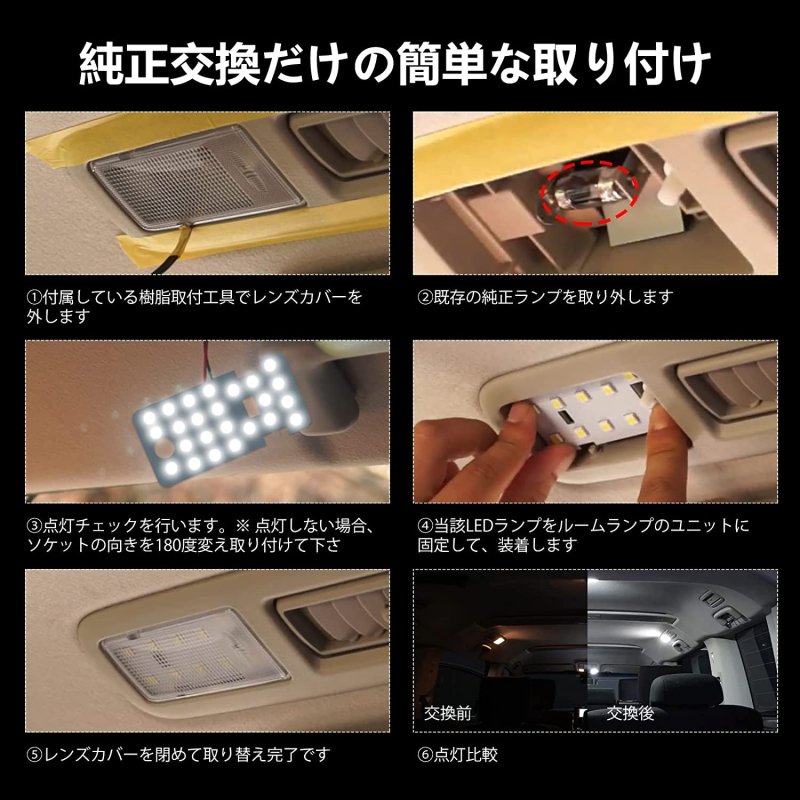 純正交換だけの簡単な取り付け

①付属している樹脂取付工具でレンズカバーを外します

②既存の純正ランプを取り外します

③点灯チェックを行います。※ 点灯しない場合、ソケットの向きを180度変え取り付けて下さ

④当該LEDランプをルームランプのユニットに固定して、装着します

⑤レンズカバーを閉めて取り替え完了です

交換前

交換後

⑥点灯比較