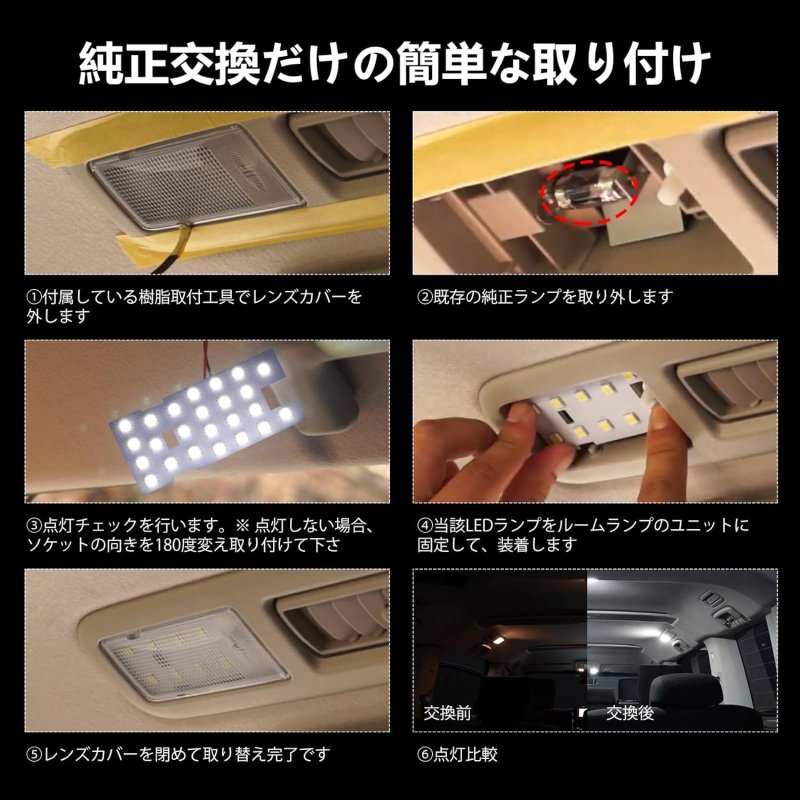 純正交換だけの簡単な取り付け

①付属している樹脂取付工具でレンズカバーを外します

②既存の純正ランプを取り外します

③点灯チェックを行います。※ 点灯しない場合、ソケットの向きを180度変え取り付けて下さ

④当該LEDランプをルームランプのユニットに固定して、装着します

⑤レンズカバーを閉めて取り替え完了です

交換前

交換後

⑥点灯比較