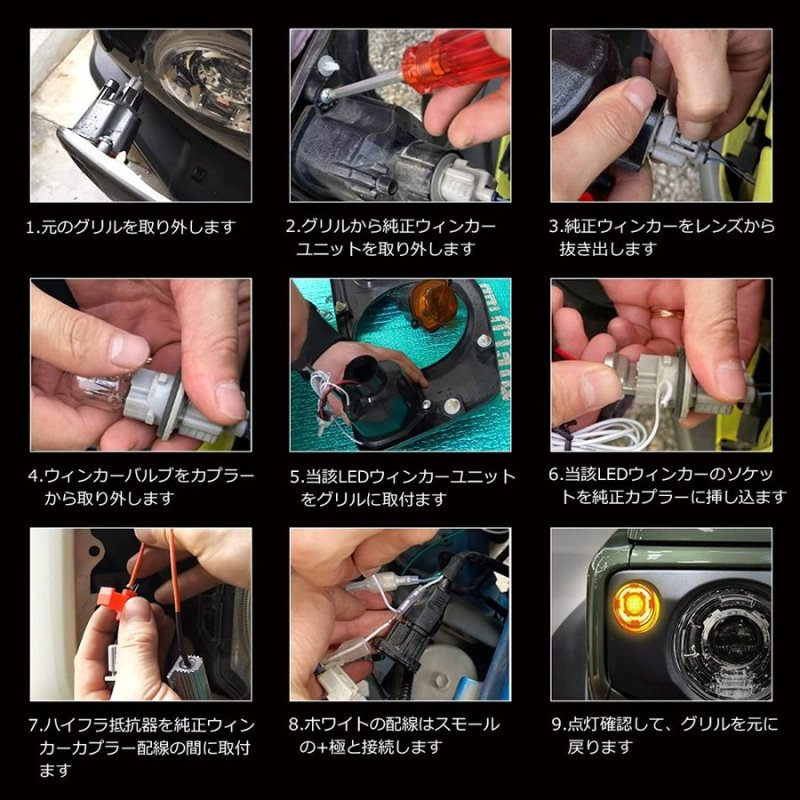 1.元のグリルを取り外します

2.グリルから純正ウィンカーユニットを取り外します

3.純正ウィンカーをレンズから抜き出します

4.ウィンカーバルブをカプラーから取り外します

5.当該LEDウィンカーユニットをグリルに取付ます

6.当該LEDウィンカーのソケットを純正カプラーに挿し込ます

7.ハイフラ抵抗器を純正ウィンカーカプラー配線の間に取付ます

8.ホワイトの配線はスモールの+極と接続します

9.点灯確認して、グリルを元に戻ります