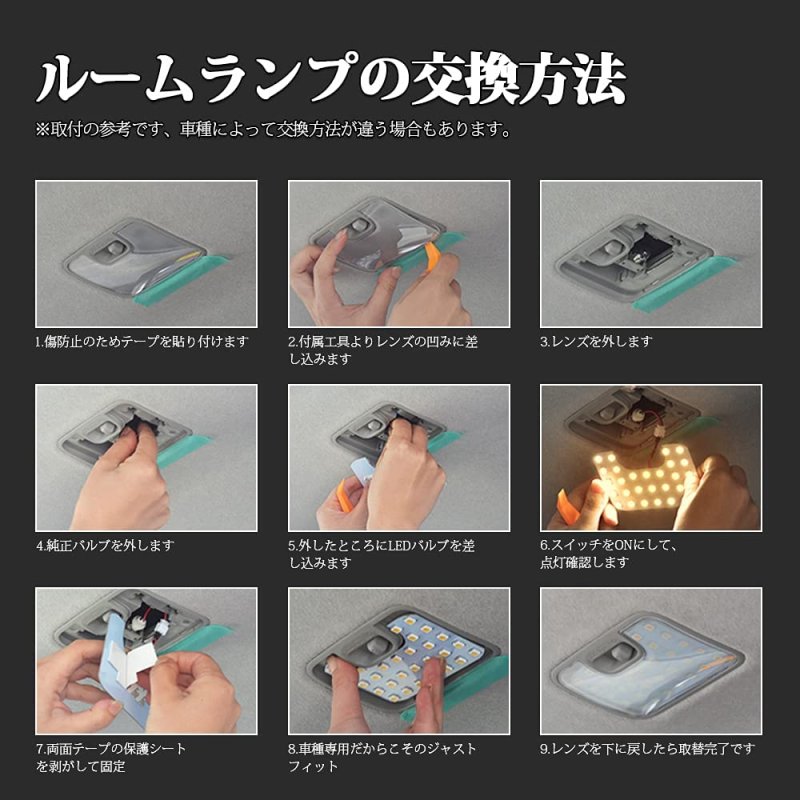 ルームランプの交換方法

※取付の参考です、車種によって交換方法が違う場合もあります。

1.傷防止のためテープを貼り付けます

2.付属工具よりレンズの凹みに差し込みます

3.レンズを外します

4.純正バルブを外します

5.外したところにLEDバルブを差し込みます

6.スイッチをONにして、点灯確認します

7.両面テープの保護シートを剥がして固定

8.車種専用だからこそのジャストフィット

9.レンズを下に戻したら取替完了です