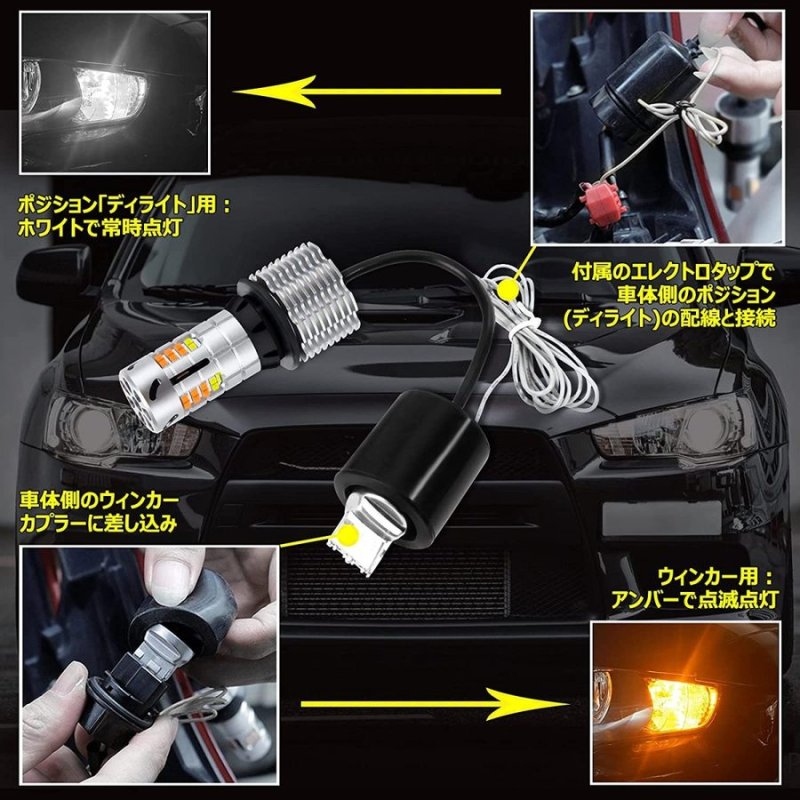 ポジション「ディライト」用：
ホワイトで常時点灯

付属のエレクトロタップで
車体側のポジション
(ディライト)の配線と接続

車体側のウィンカー
カプラーに差し込み

ウィンカー用：
アンバーで点滅点灯