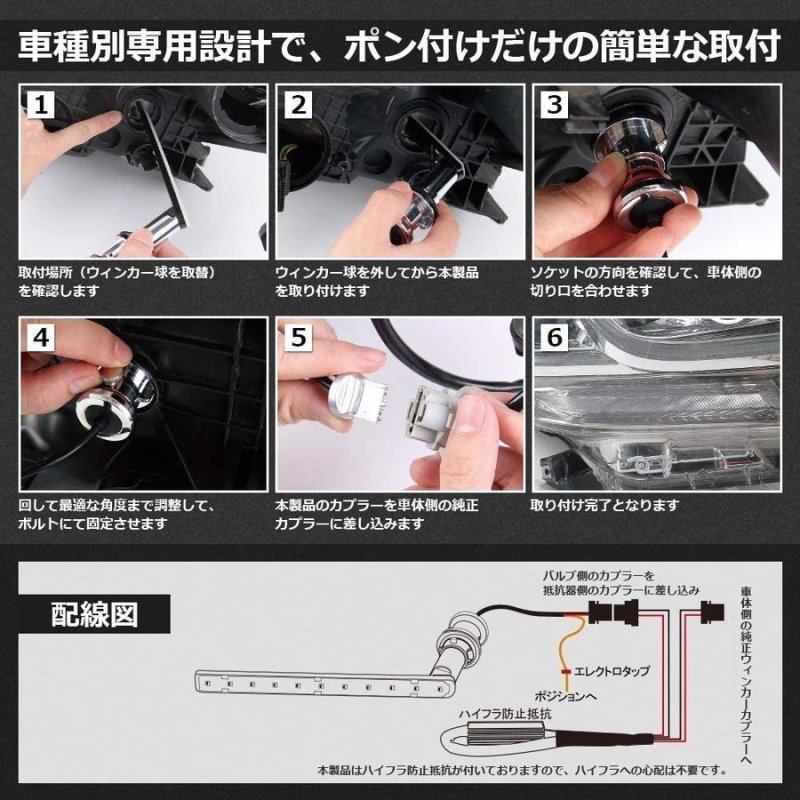 車種別専用設計で、ポン付けだけの簡単な取付

1
取付場所（ウィンカー球を取替）を確認します

2
ウィンカー球を外してから本製品を取り付けます

3
ソケットの方向を確認して、車体側の切り口を合わせます

4
回して最適な角度まで調整して、ボルトにて固定させます

5
本製品のカプラーを車体側の純正カプラーに差し込みます

6
取り付け完了となります

配線図

バルブ側のカプラーを抵抗器側のカプラーに差し込み

車体側の純正ウィンカーカプラーへ

エレクトロタップ

ポジションへ

ハイフラ防止抵抗

本製品はハイフラ防止抵抗が付いておりますので、ハイフラへの心配は不要です。