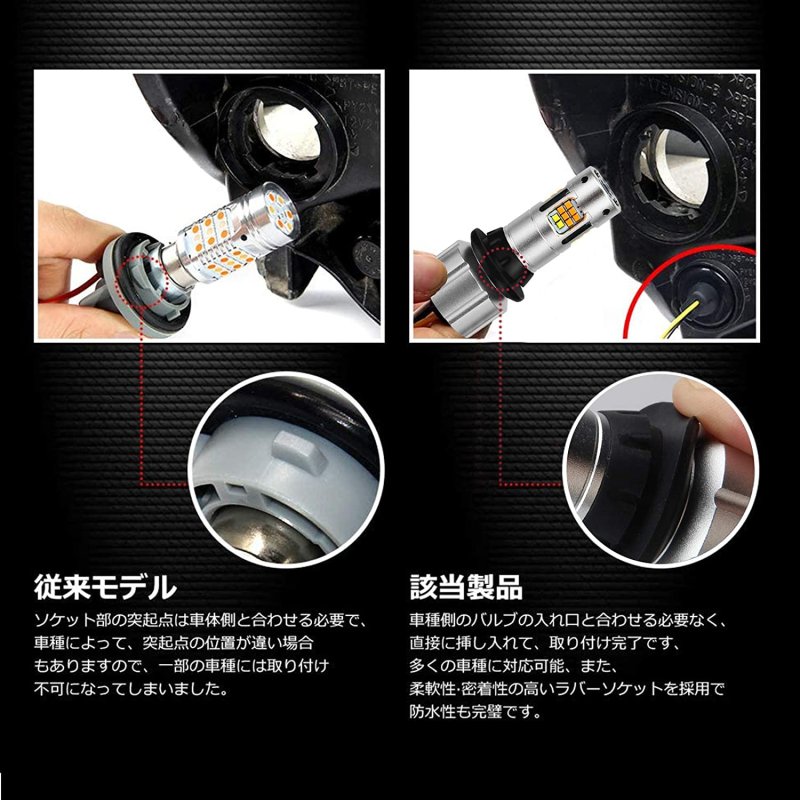 従来モデル

ソケット部の突起点は車体側と合わせる必要で、車種によって、突起点の位置が違い場合もありますので、一部の車種には取り付け不可になってしまいました。

該当製品

車種側のバルブの入れ口と合わせる必要なく、直接に挿し入れて、取り付け完了です、多くの車種に対応可能、また、柔軟性·密着性の高いラバーソケットを採用で防水性も完璧です。