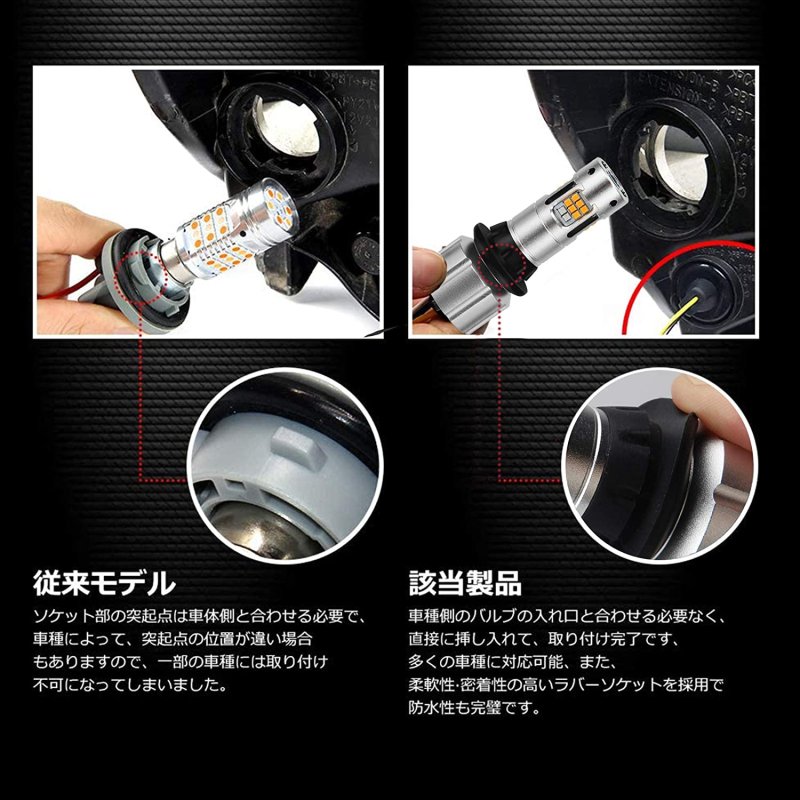 従来モデル

ソケット部の突起点は車体側と合わせる必要で、車種によって、突起点の位置が違い場合もありますので、一部の車種には取り付け不可になってしまいました。

該当製品

車種側のバルブの入れ口と合わせる必要なく、直接に挿し入れて、取り付け完了です、多くの車種に対応可能、また、柔軟性·密着性の高いラバーソケットを採用で防水性も完璧です。