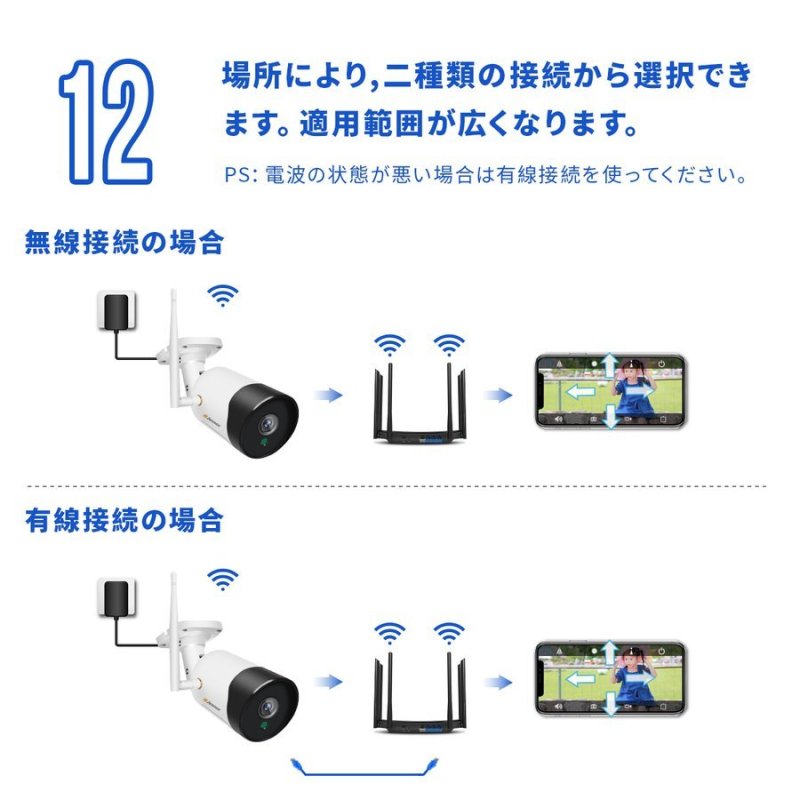 12

場所により,二種類の接続から選択できます。適用範囲が広くなります。

PS: 電波の状態が悪い場合は有線接続を使ってください。

無線接続の場合

有線接続の場合