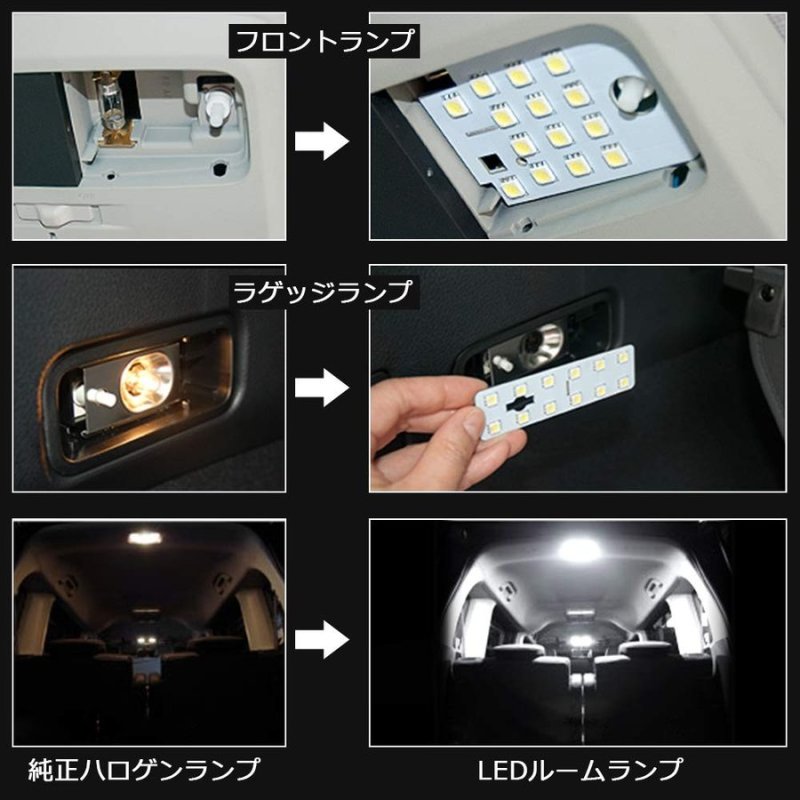 フロントランプ

ラゲッジランプ

純正ハロゲンランプ

LEDルームランプ